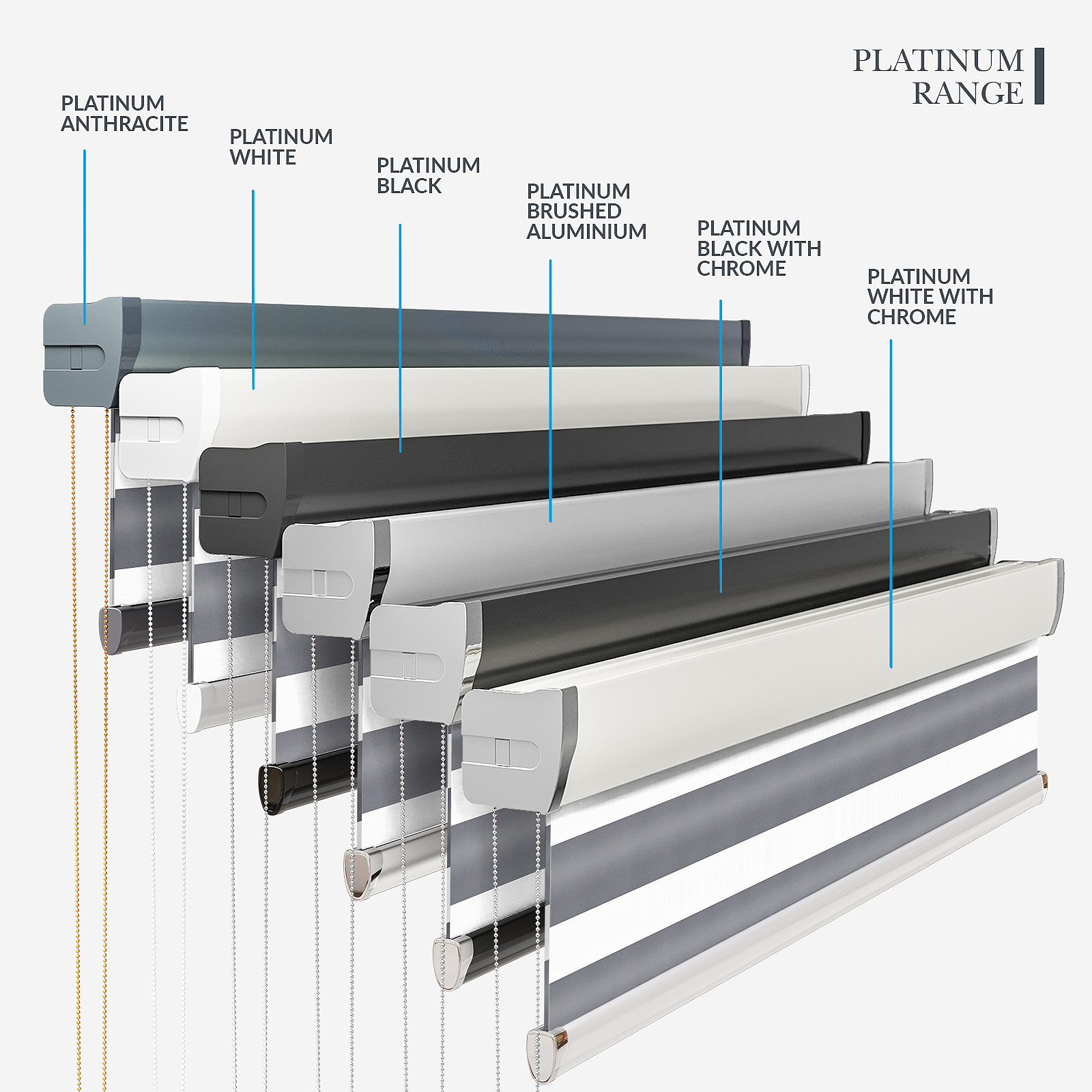 PLATINUM RANGE

PLATINUM ANTHRACITE

PLATINUM WHITE

PLATINUM BLACK

PLATINUM BRUSHED ALUMINIUM

PLATINUM BLACK WITH CHROME

PLATINUM WHITE WITH CHROME